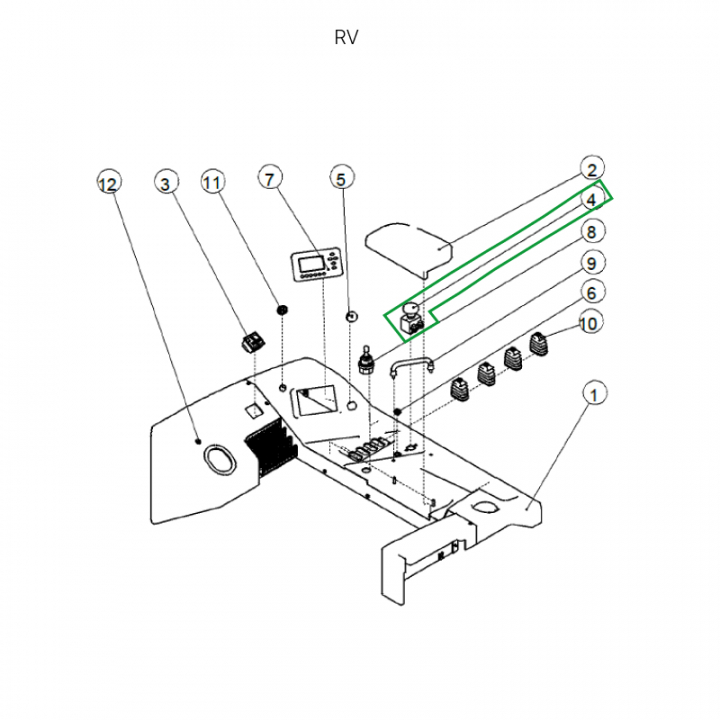 RV

12
3
11
7
5
2
4
8
9
6
10
1