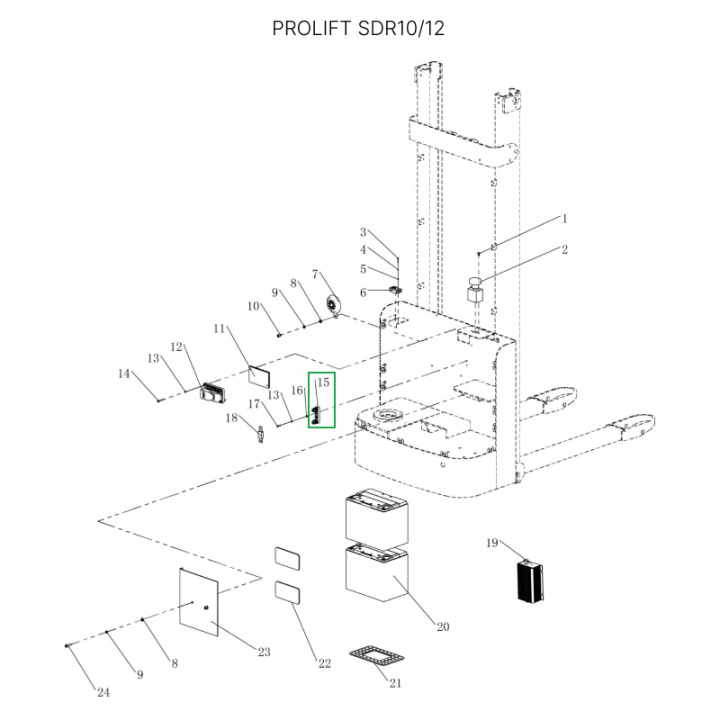 PROLIFT SDR10/12

1
2
3
4
5
6
7
8
9
10
11
12
13
14
15
16
13
17
18
19
20
21
22
23
8
9
24