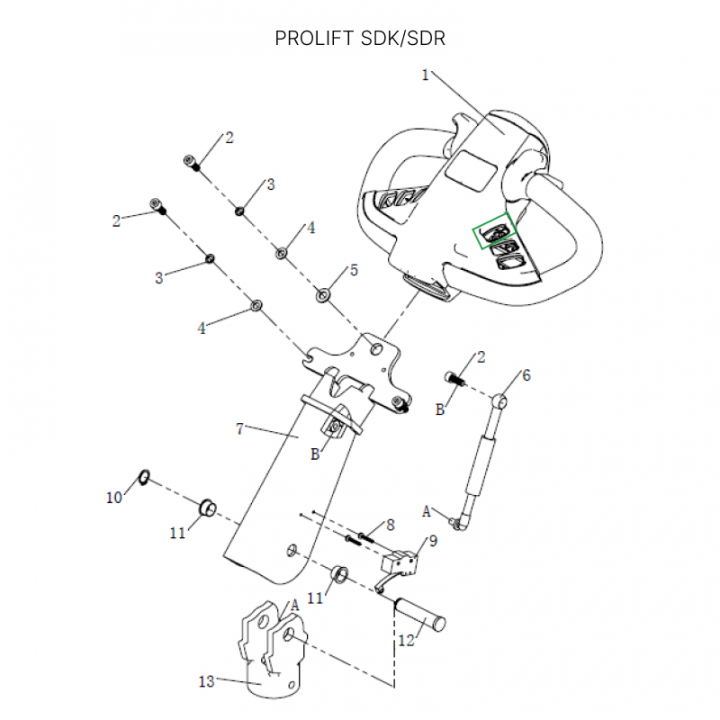 PROLIFT SDK/SDR

1
2
3
2
4
3
5
4
2
6
B
7
B
10
11
A
8
9
11
A
12
13